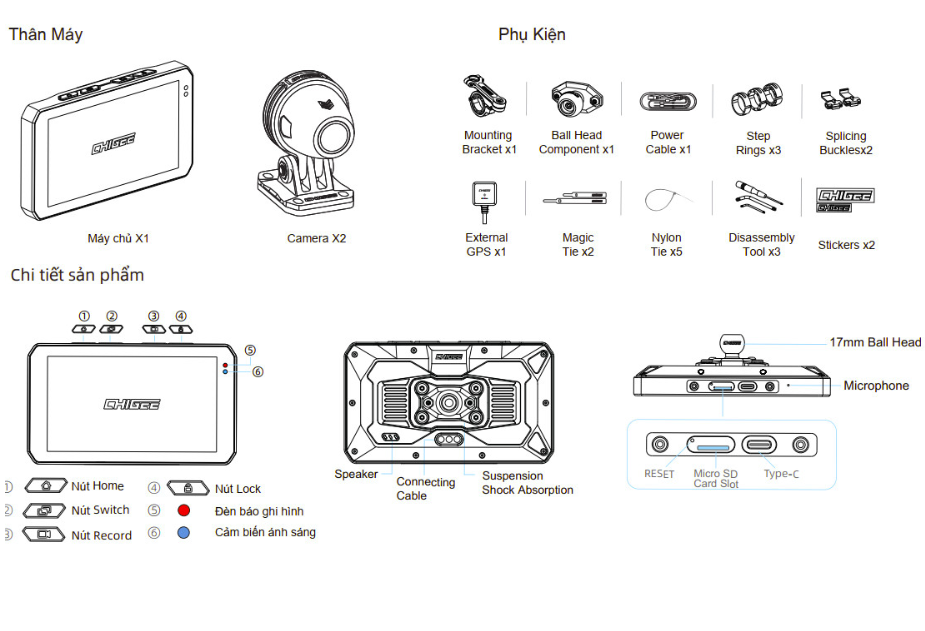 Thân Máy

CHIGEE

Máy chủ X1

Camera X2

Phụ Kiện

Mounting Bracket x1

Ball Head Component x1

Power Cable x1

Step Rings x3

Splicing Bucklesx2

External GPS x1

Magic Tie x2

Nylon Tie x5

Disassembly Tool x3

CHIGEE CHIGEE

Stickers x2

Chi tiết sản phẩm

① ② ③ ④

⑤

⑥

CHIGEE

① Nút Home

② Nút Switch

③ Nút Record

④ Nút Lock

⑤ Đèn báo ghi hình

⑥ Cảm biến ánh sáng

CHIGEE

Speaker

Connecting Cable

Suspension Shock Absorption

17mm Ball Head

Microphone

RESET

Micro SD Card Slot

Type-C